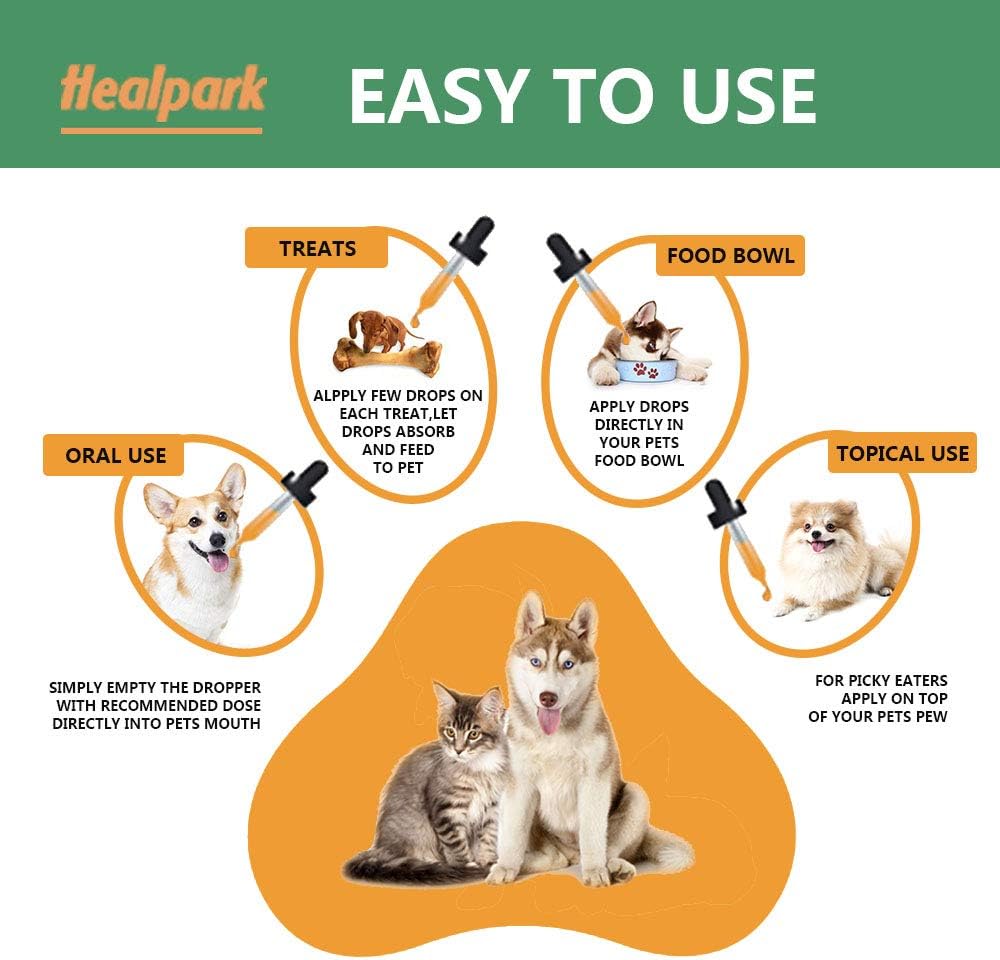 Healpark

EASY TO USE

TREATS

ALPPLY FEW DROPS ON EACH TREAT,LET DROPS ABSORB AND FEED TO PET

FOOD BOWL

APPLY DROPS DIRECTLY IN YOUR PETS FOOD BOWL

ORAL USE

SIMPLY EMPTY THE DROPPER WITH RECOMMENDED DOSE DIRECTLY INTO PETS MOUTH

TOPICAL USE

FOR PICKY EATERS APPLY ON TOP OF YOUR PETS PEW