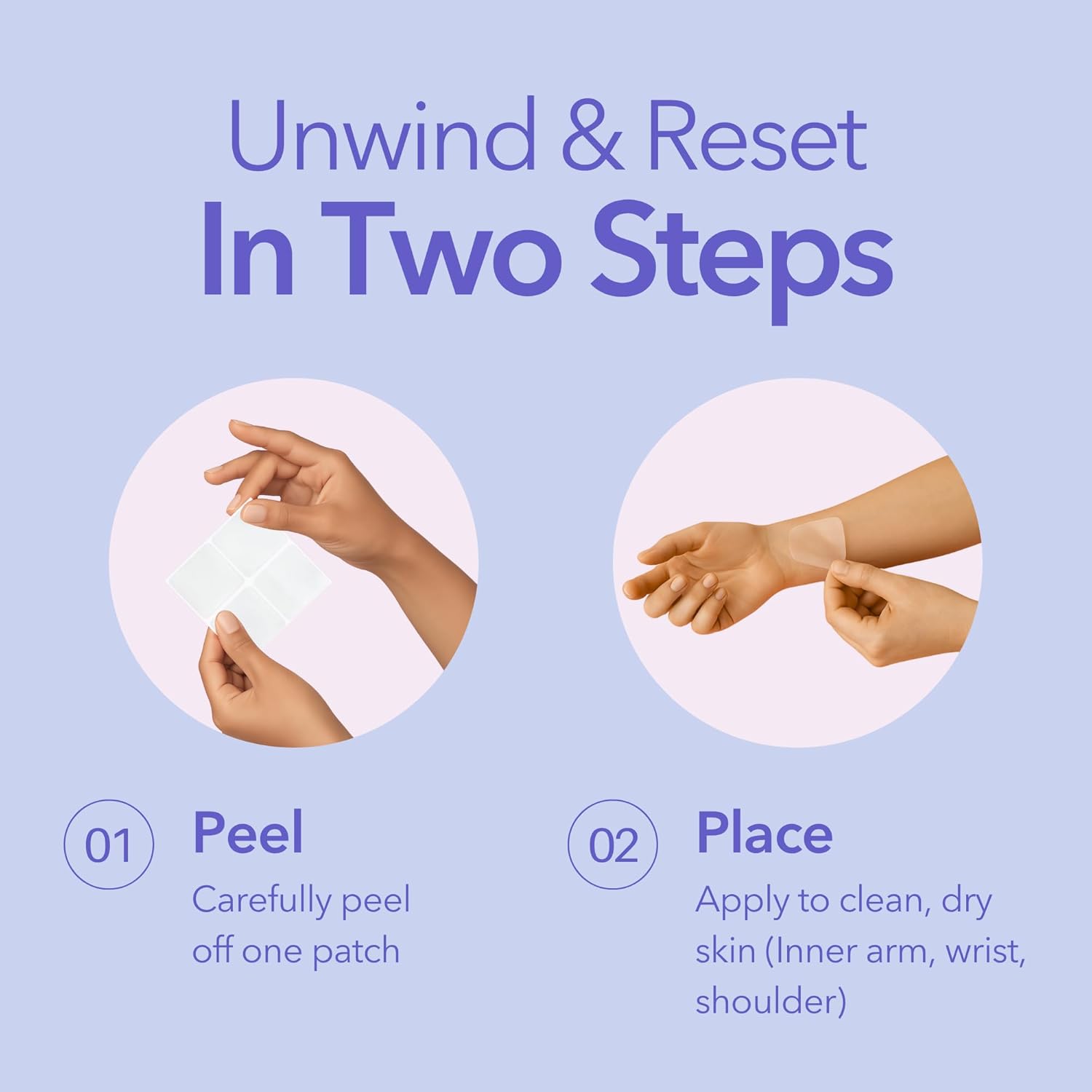 Unwind & Reset
In Two Steps

01 Peel
Carefully peel off one patch

02 Place
Apply to clean, dry skin (Inner arm, wrist, shoulder)