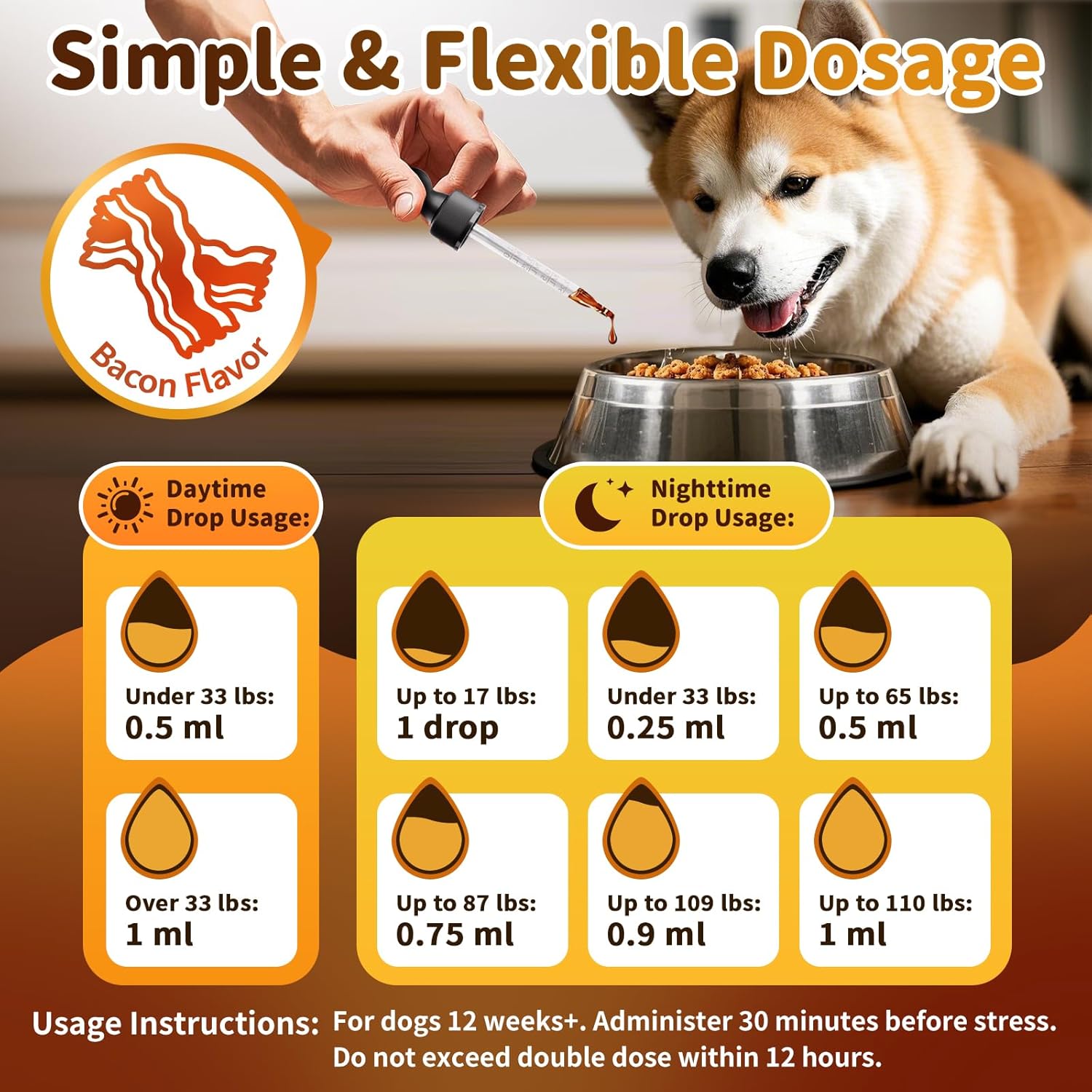 Simple & Flexible Dosage

Bacon Flavor

Daytime Drop Usage:

Under 33 lbs:
0.5 ml

Over 33 lbs:
1 ml

Nighttime Drop Usage:

Up to 17 lbs:
1 drop

Under 33 lbs:
0.25 ml

Up to 65 lbs:
0.5 ml

Up to 87 lbs:
0.75 ml

Up to 109 lbs:
0.9 ml

Up to 110 lbs:
1 ml

Usage Instructions: For dogs 12 weeks+. Administer 30 minutes before stress. Do not exceed double dose within 12 hours.