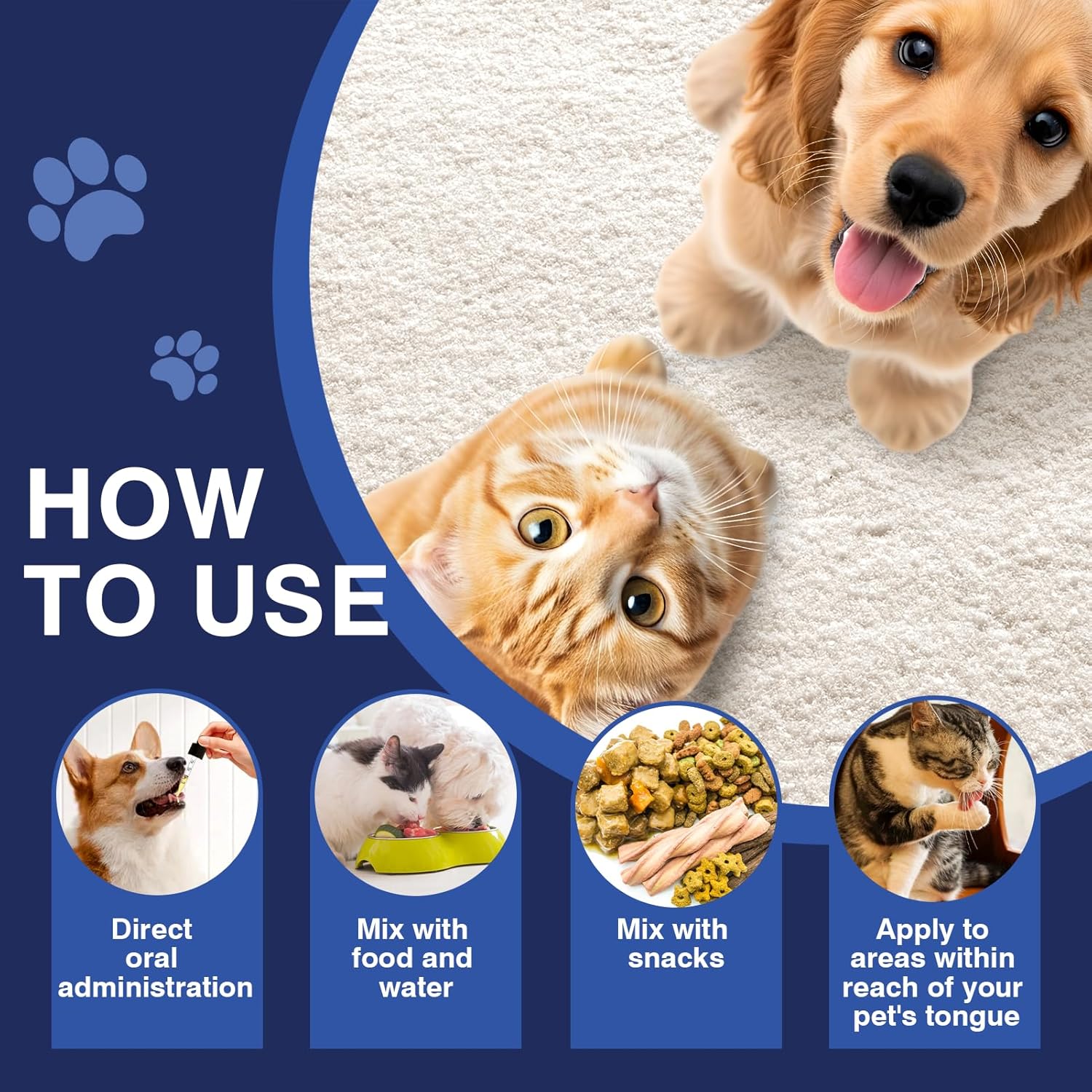 HOW TO USE

Direct oral administration

Mix with food and water

Mix with snacks

Apply to areas within reach of your pet's tongue